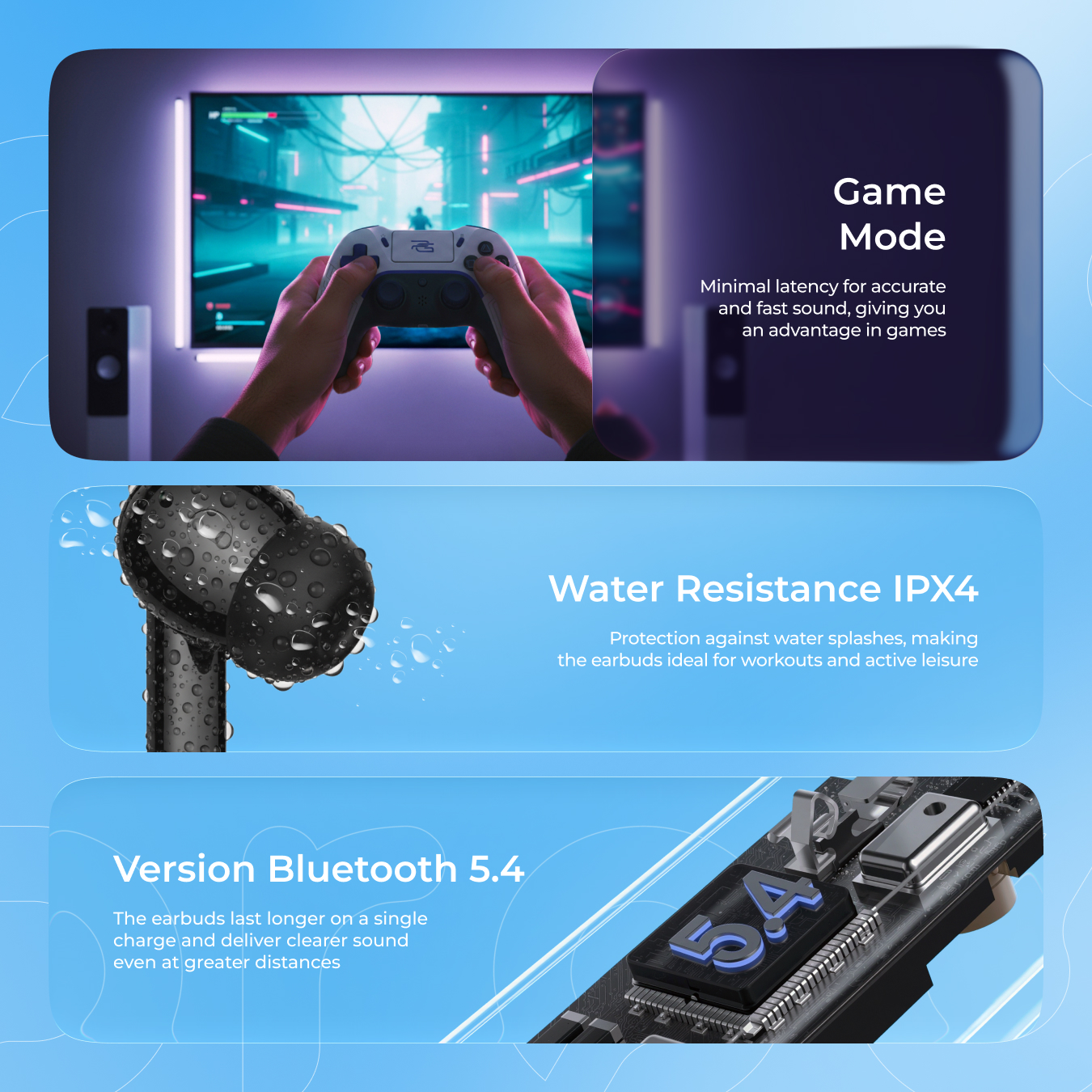 Game Mode

Minimal latency for accurate and fast sound, giving you an advantage in games

Water Resistance IPX4

Protection against water splashes, making the earbuds ideal for workouts and active leisure

Version Bluetooth 5.4

The earbuds last longer on a single charge and deliver clearer sound even at greater distances

5.4